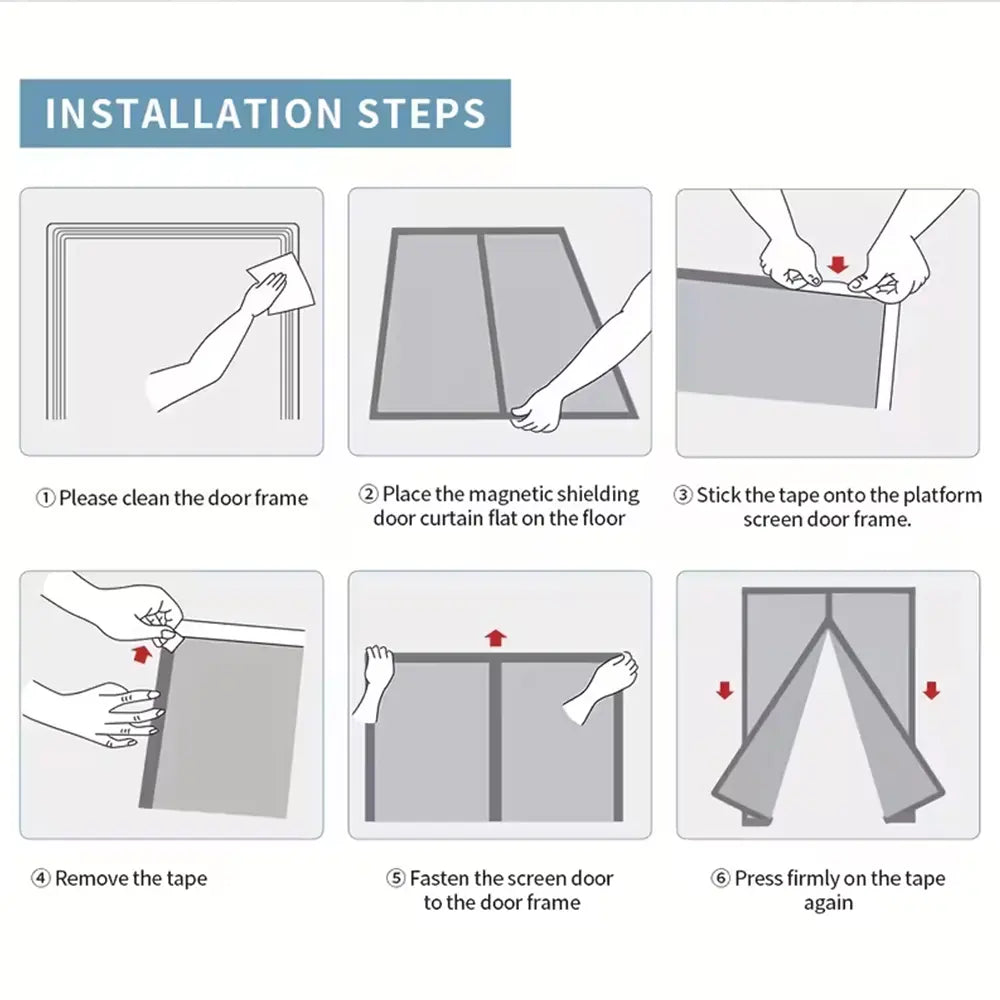 INSTALLATION STEPS

① Please clean the door frame

② Place the magnetic shielding door curtain flat on the floor

③ Stick the tape onto the platform screen door frame.

④ Remove the tape

⑤ Fasten the screen door to the door frame

⑥ Press firmly on the tape again